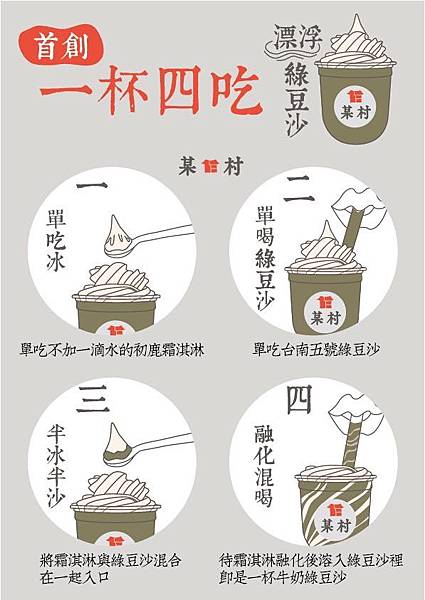 首創
一杯四吃

漂浮
綠豆沙

某村

某村

一
單吃冰

單吃不加一滴水的初鹿霜淇淋

二
單喝綠豆沙

某村

單吃台南五號綠豆沙

三
半冰半沙

將霜淇淋與綠豆沙混合在一起入口

四
融化混喝

某村

待霜淇淋融化後溶入綠豆沙裡即是一杯牛奶綠豆沙